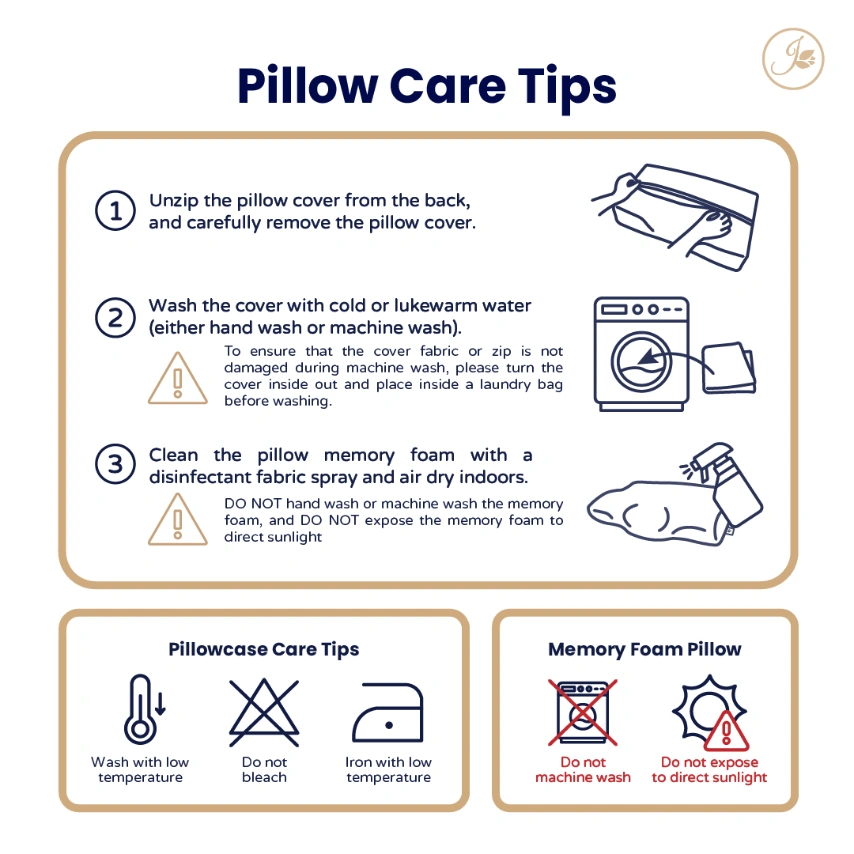 Pillow Care Tips

1 Unzip the pillow cover from the back, and carefully remove the pillow cover.

2 Wash the cover with cold or lukewarm water (either hand wash or machine wash).

To ensure that the cover fabric or zip is not damaged during machine wash, please turn the cover inside out and place inside a laundry bag before washing.

3 Clean the pillow memory foam with a disinfectant fabric spray and air dry indoors.

DO NOT hand wash or machine wash the memory foam, and DO NOT expose the memory foam to direct sunlight

Pillowcase Care Tips

Wash with low temperature

Do not bleach

Iron with low temperature

Memory Foam Pillow

Do not machine wash

Do not expose to direct sunlight